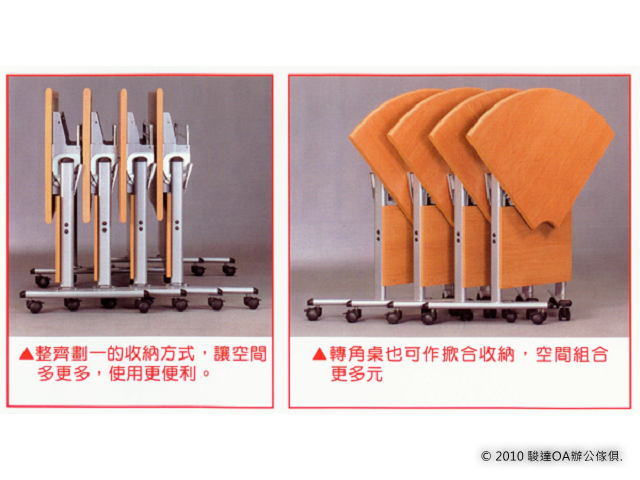 ▲整齊劃一的收納方式，讓空間多更多，使用更便利。

▲轉角桌也可作掀合收納，空間組合更多元

© 2010 駿達OA辦公傢俱.